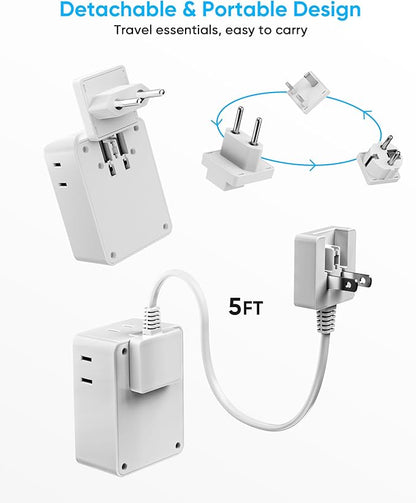 Detachable & Portable Design

Travel essentials, easy to carry

5FT