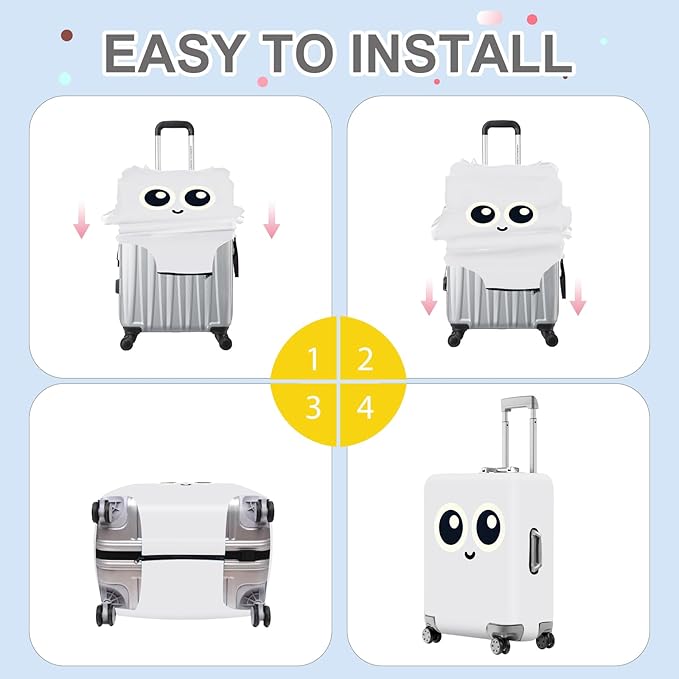 EASY TO INSTALL

1

2

3

4