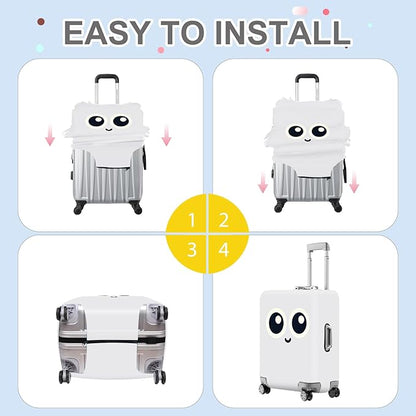 EASY TO INSTALL

1
2
3
4