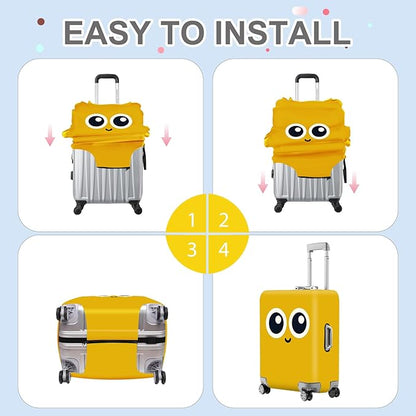 EASY TO INSTALL

1 2
3 4