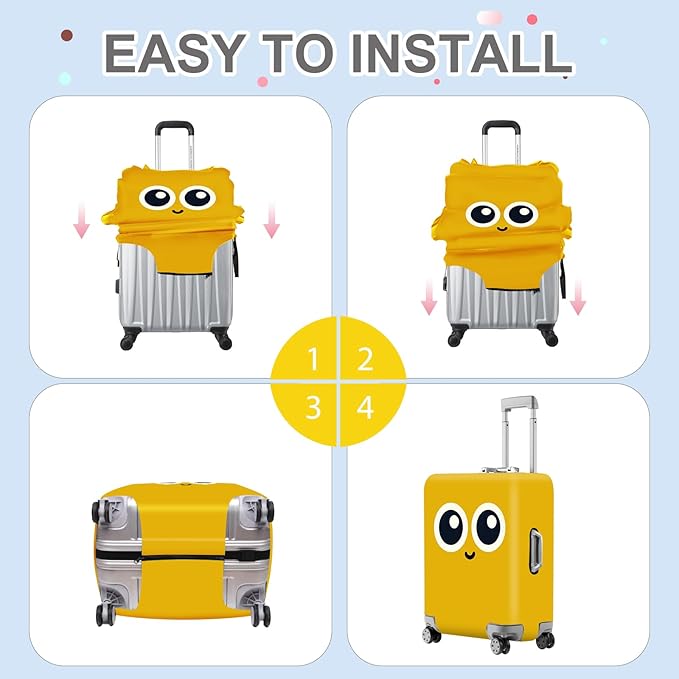 EASY TO INSTALL

1
2
3
4