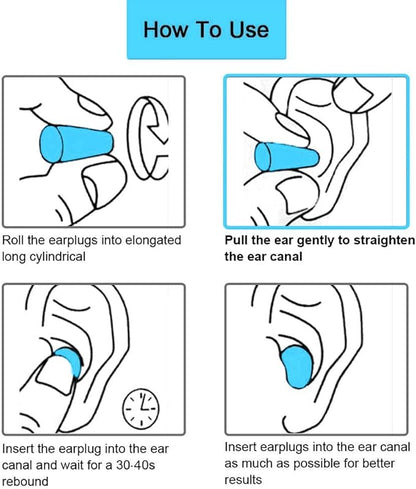 How To Use

Roll the earplugs into elongated long cylindrical

Pull the ear gently to straighten the ear canal

Insert the earplug into the ear canal and wait for a 30-40s rebound

Insert earplugs into the ear canal as much as possible for better results