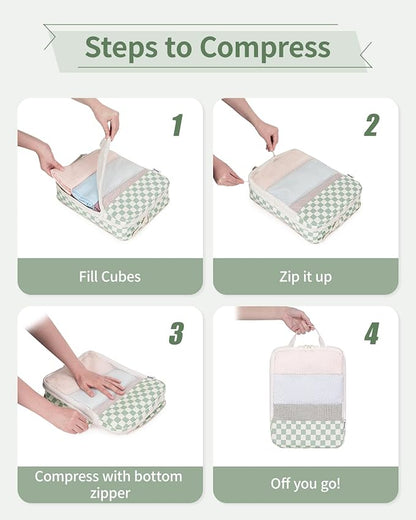 Steps to Compress

1

Fill Cubes

2

Zip it up

3

Compress with bottom zipper

4

Off you go!