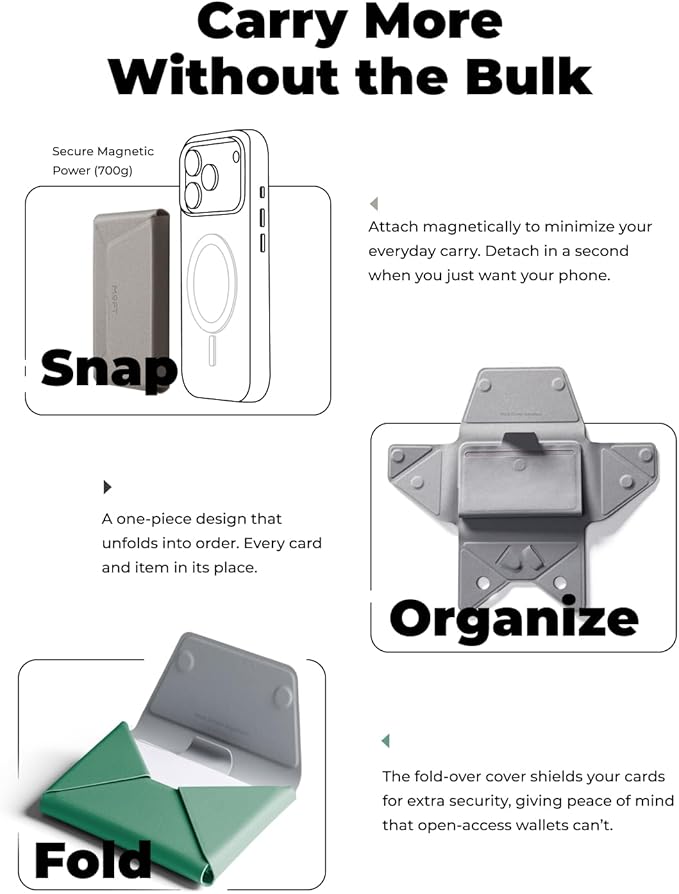 Carry More Without the Bulk

Secure Magnetic Power (700g)

MOFT

Snap

Attach magnetically to minimize your everyday carry. Detach in a second when you just want your phone.

A one-piece design that unfolds into order. Every card and item in its place.

Organize

Fold

The fold-over cover shields your cards for extra security, giving peace of mind that open-access wallets can't.