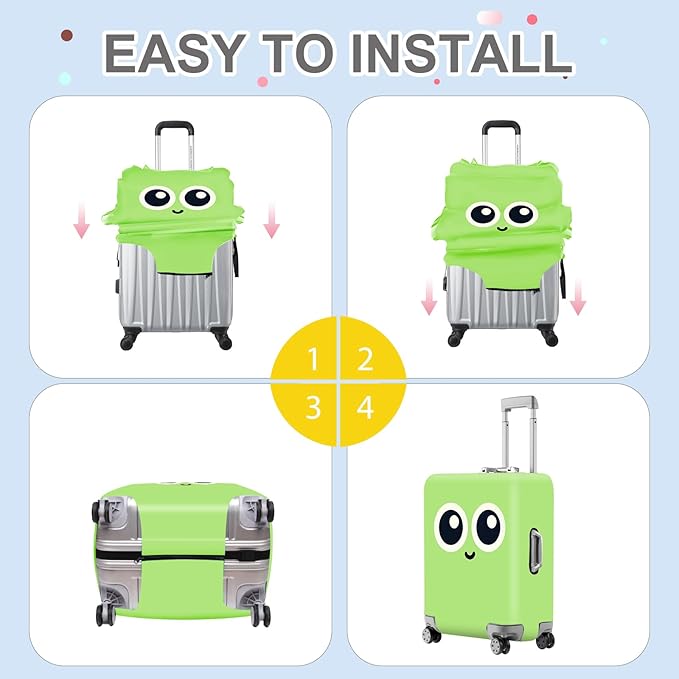 EASY TO INSTALL

1
2
3
4