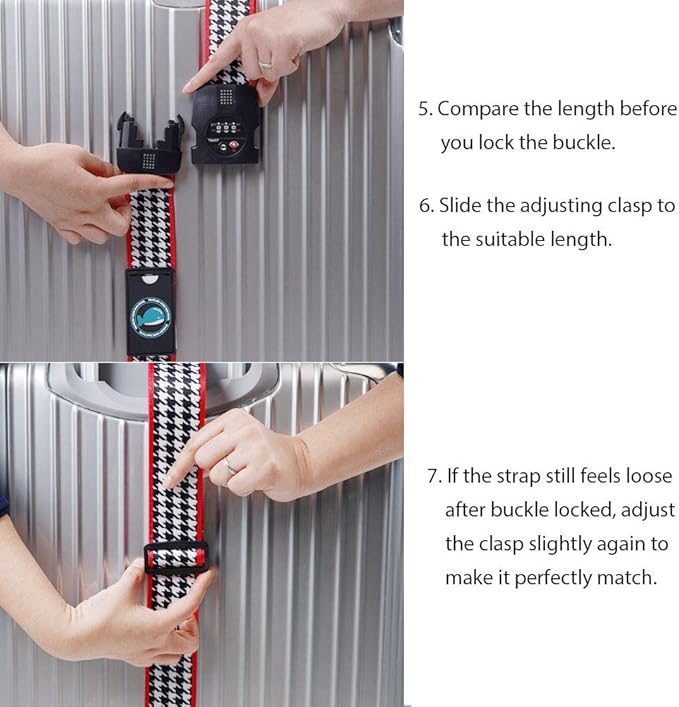 5. Compare the length before you lock the buckle.

6. Slide the adjusting clasp to the suitable length.

7. If the strap still feels loose after buckle locked, adjust the clasp slightly again to make it perfectly match.