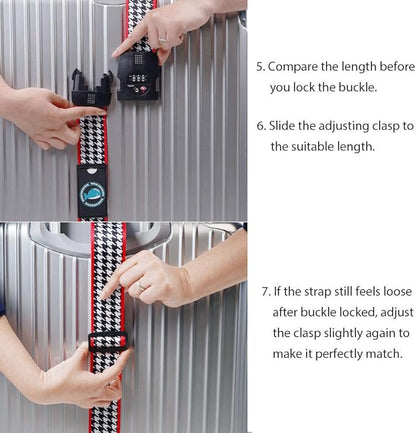 5. Compare the length before you lock the buckle.

6. Slide the adjusting clasp to the suitable length.

7. If the strap still feels loose after buckle locked, adjust the clasp slightly again to make it perfectly match.