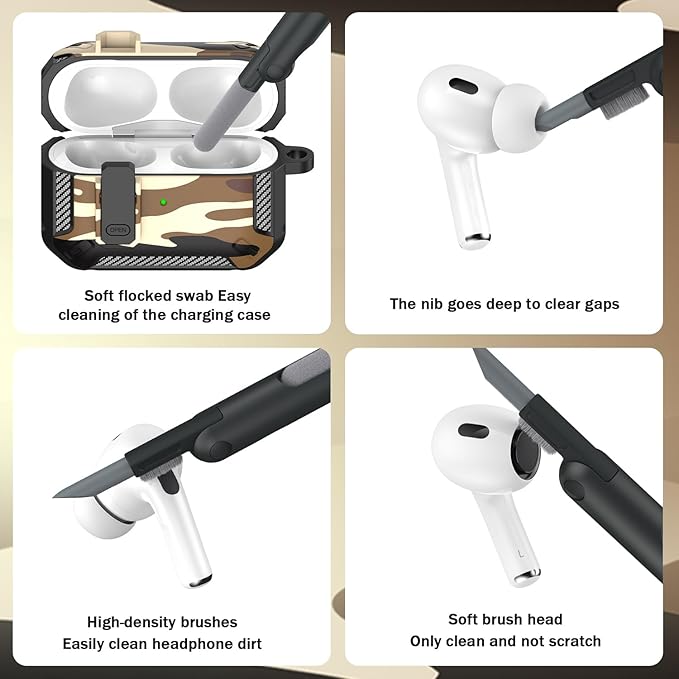 OPEN

Soft flocked swab Easy cleaning of the charging case

The nib goes deep to clear gaps

High-density brushes
Easily clean headphone dirt

L

Soft brush head
Only clean and not scratch