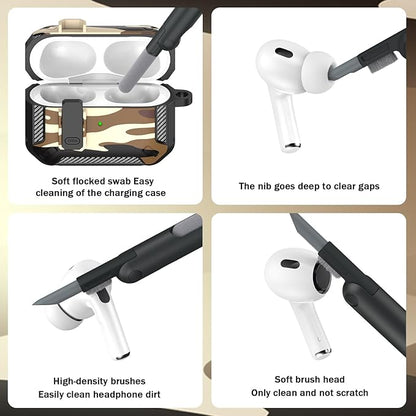 Soft flocked swab Easy cleaning of the charging case

The nib goes deep to clear gaps

High-density brushes
Easily clean headphone dirt

Soft brush head
Only clean and not scratch