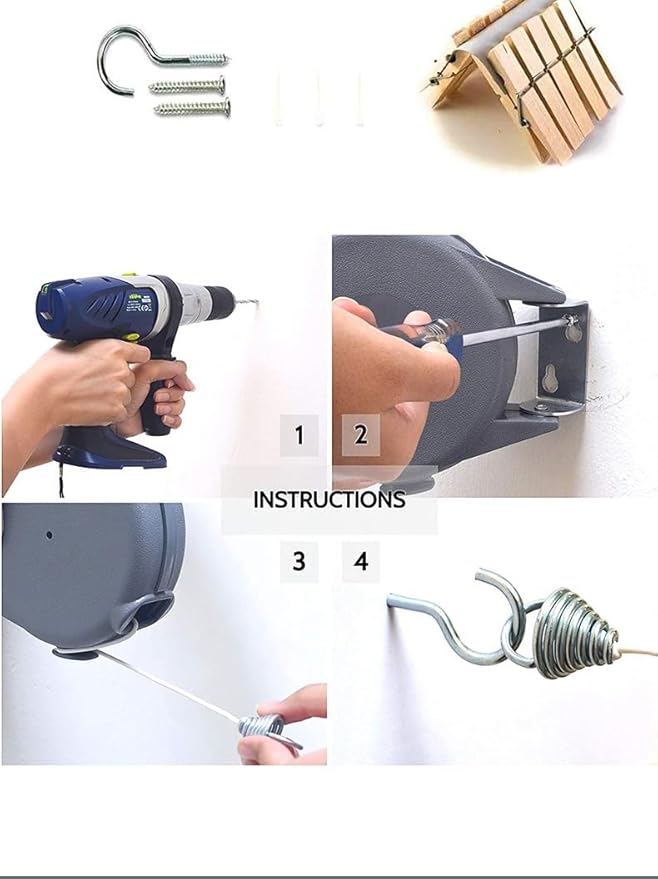 1 2

INSTRUCTIONS

3 4