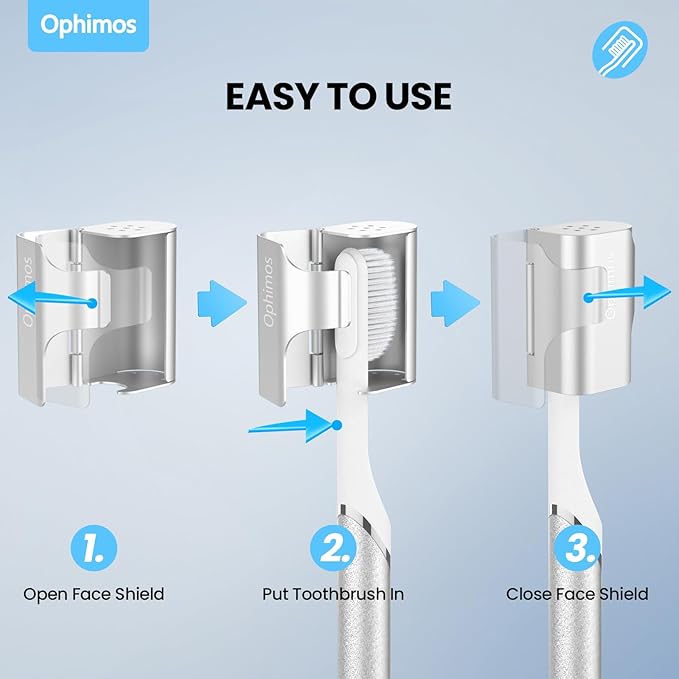 Ophimos

EASY TO USE

Ophimos

Ophimos

Ophimos

1.

Open Face Shield

2.

Put Toothbrush In

3.

Close Face Shield