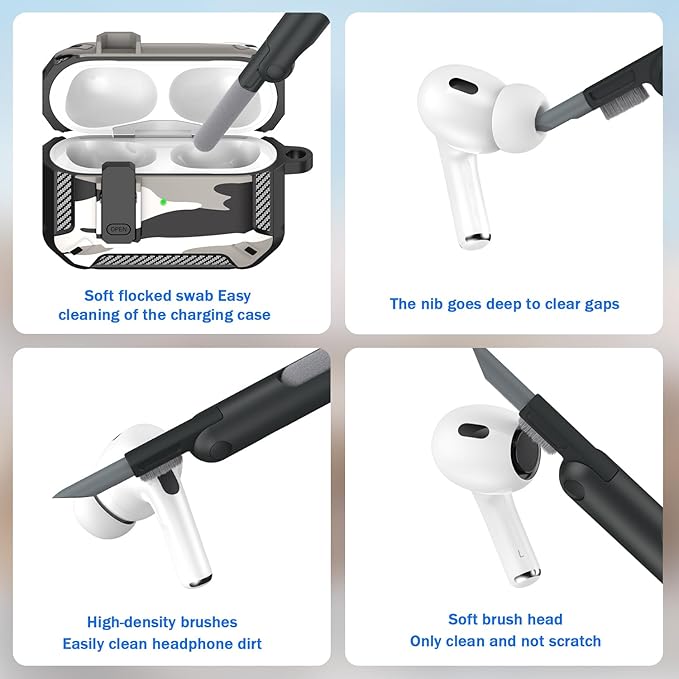 OPEN

Soft flocked swab Easy cleaning of the charging case

The nib goes deep to clear gaps

High-density brushes
Easily clean headphone dirt

L

Soft brush head
Only clean and not scratch