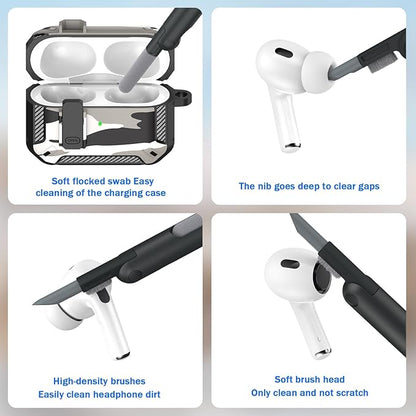 OPEN

Soft flocked swab Easy cleaning of the charging case

The nib goes deep to clear gaps

High-density brushes
Easily clean headphone dirt

Soft brush head
Only clean and not scratch