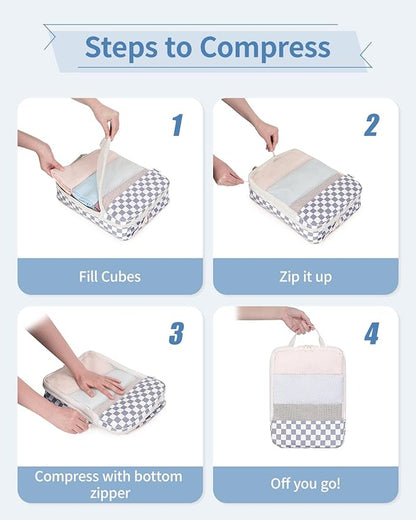 Steps to Compress

1

Fill Cubes

2

Zip it up

3

Compress with bottom zipper

4

Off you go!