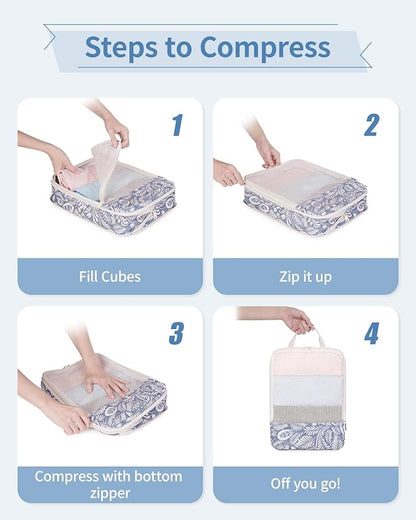 Steps to Compress

1

Fill Cubes

2

Zip it up

3

Compress with bottom zipper

4

Off you go!