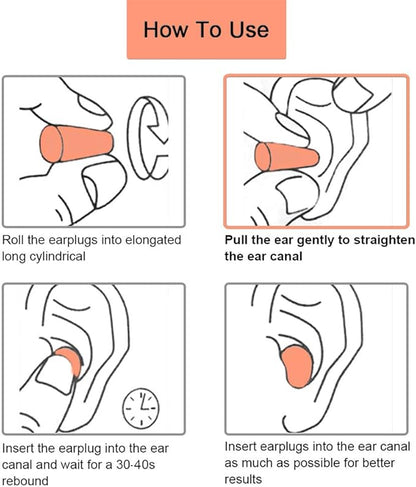 How To Use

Roll the earplugs into elongated long cylindrical

Pull the ear gently to straighten the ear canal

Insert the earplug into the ear canal and wait for a 30-40s rebound

Insert earplugs into the ear canal as much as possible for better results