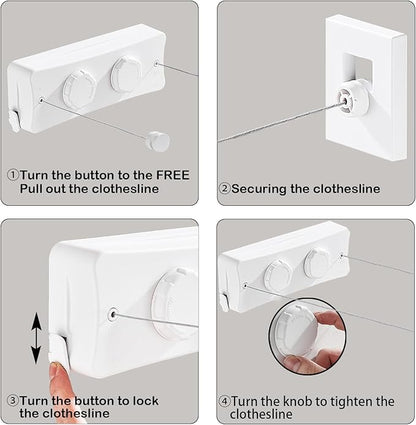 ①Turn the button to the FREE
Pull out the clothesline

②Securing the clothesline

③Turn the button to lock the clothesline

④Turn the knob to tighten the clothesline