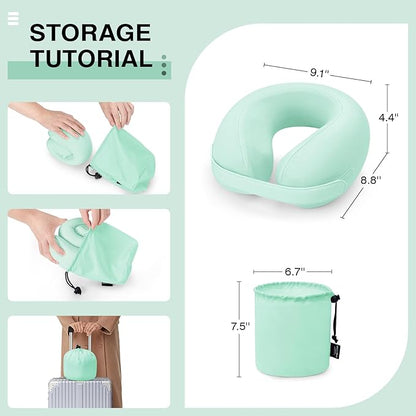 STORAGE TUTORIAL

9.1''

4.4''

8.8''

6.7''

7.5''