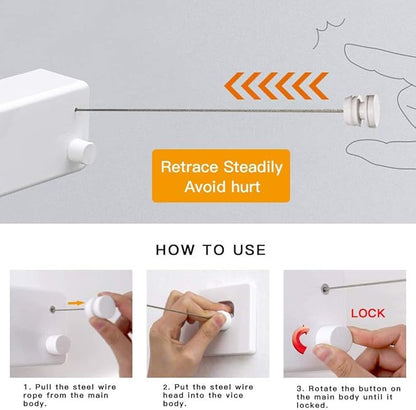 Retrace Steadily
Avoid hurt

HOW TO USE

LOCK

1. Pull the steel wire rope from the main body.

2. Put the steel wire head into the vice body.

3. Rotate the button on the main body until it locked.