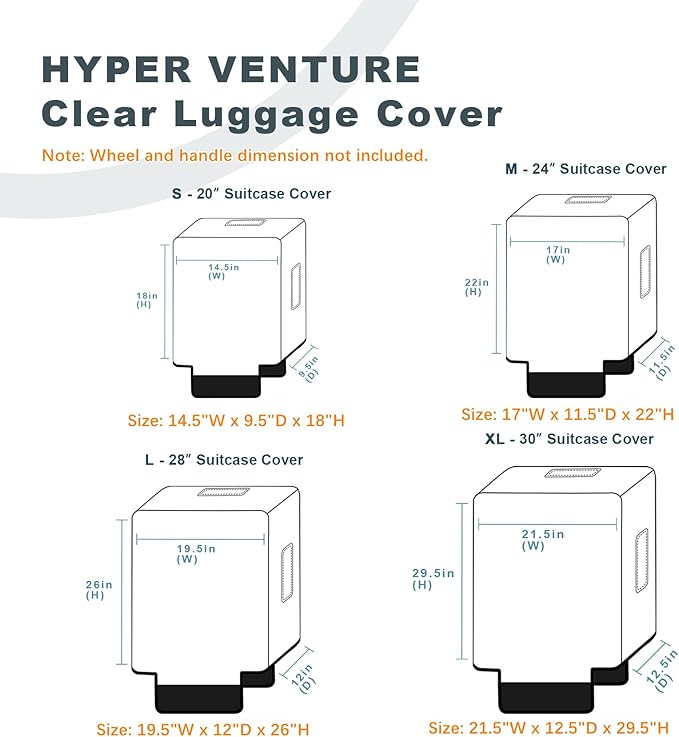 HYPER VENTURE
Clear Luggage Cover

Note: Wheel and handle dimension not included.

S - 20″ Suitcase Cover

14.5in
(W)

18in
(H)

9.5in
(D)

Size: 14.5"W x 9.5"D x 18"H

M - 24″ Suitcase Cover

17in
(W)

22in
(H)

11.5in
(D)

Size: 17"W x 11.5"D x 22"H

L - 28″ Suitcase Cover

19.5in
(W)

26in
(H)

12in
(D)

Size: 19.5"W x 12"D x 26"H

XL - 30″ Suitcase Cover

21.5in
(W)

29.5in
(H)

12.5in
(D)

Size: 21.5"W x 12.5"D x 29.5"H