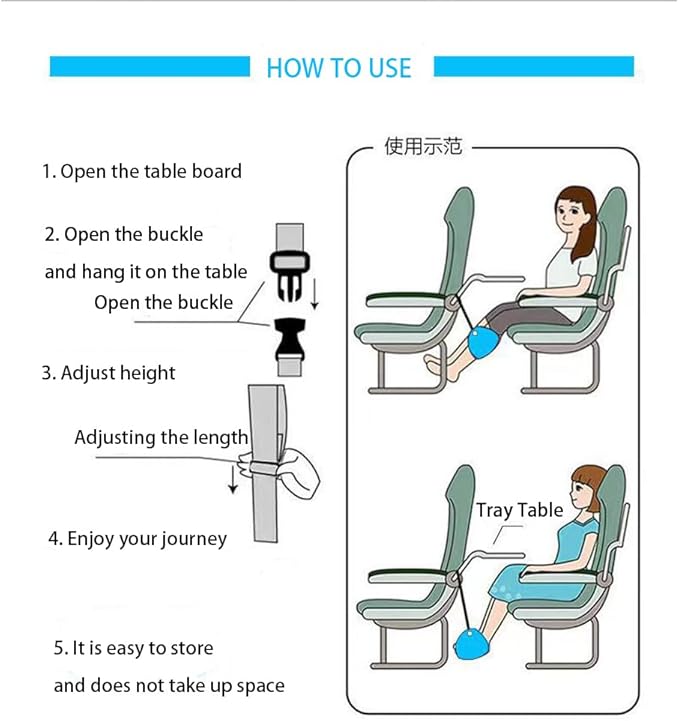 HOW TO USE

1. Open the table board

2. Open the buckle and hang it on the table

Open the buckle

3. Adjust height

Adjusting the length

4. Enjoy your journey

5. It is easy to store and does not take up space

使用示范

Tray Table