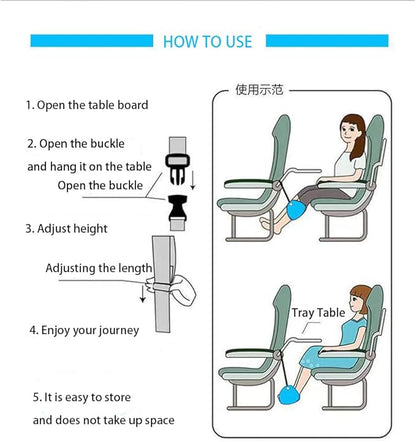 HOW TO USE

1. Open the table board

2. Open the buckle and hang it on the table

Open the buckle

3. Adjust height

Adjusting the length

4. Enjoy your journey

5. It is easy to store and does not take up space

使用示范

Tray Table