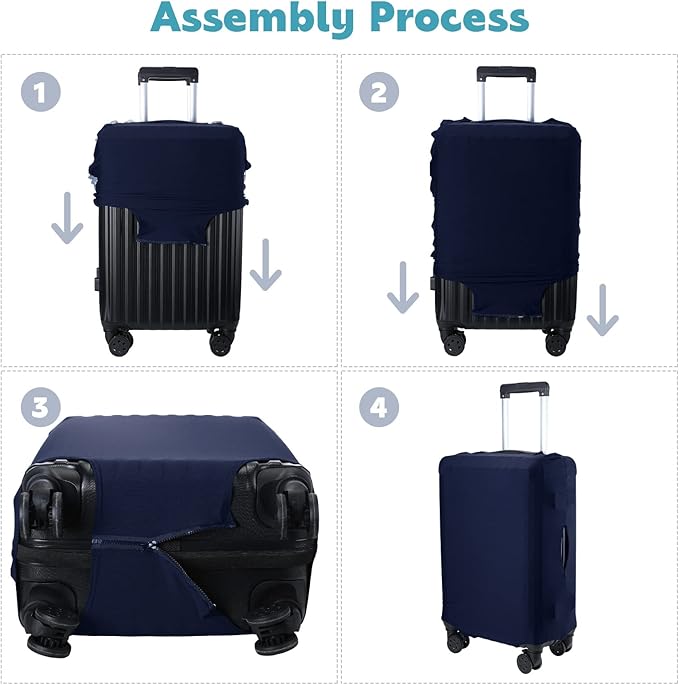 Assembly Process

1

2

3

4