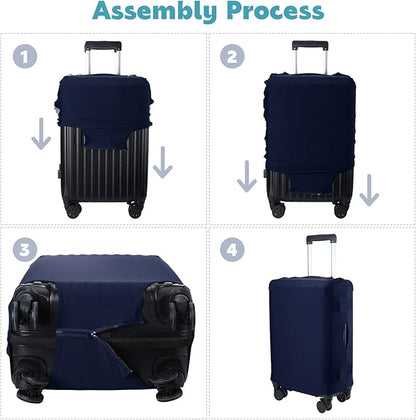 Assembly Process

1

2

3

4