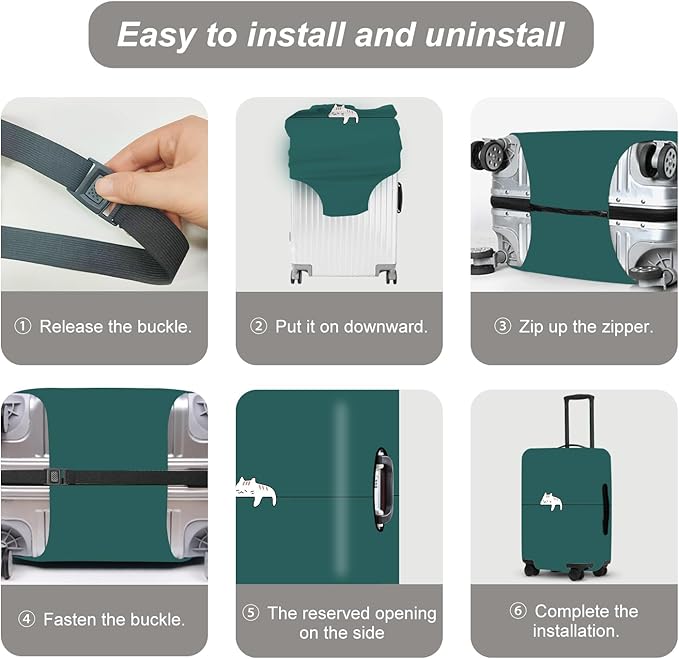 Easy to install and uninstall

① Release the buckle.

② Put it on downward.

③ Zip up the zipper.

④ Fasten the buckle.

⑤ The reserved opening on the side

⑥ Complete the installation.