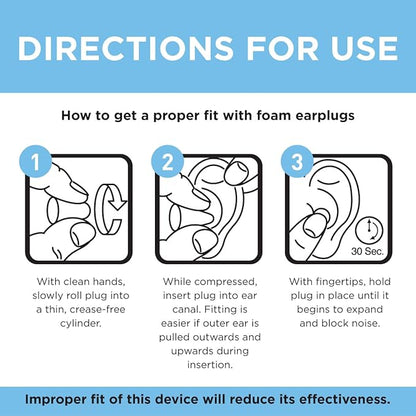 DIRECTIONS FOR USE

How to get a proper fit with foam earplugs

1

With clean hands, slowly roll plug into a thin, crease-free cylinder.

2

While compressed, insert plug into ear canal. Fitting is easier if outer ear is pulled outwards and upwards during insertion.

3

30 Sec.

With fingertips, hold plug in place until it begins to expand and block noise.

Improper fit of this device will reduce its effectiveness.