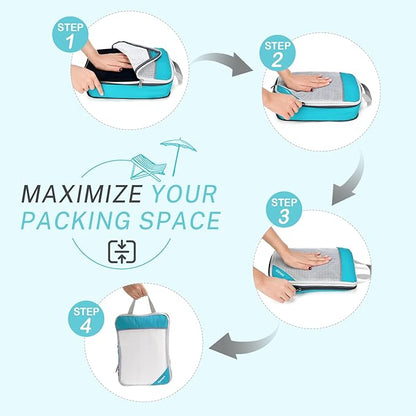 STEP 1

STEP 2

MAXIMIZE YOUR PACKING SPACE

STEP 3

STEP 4