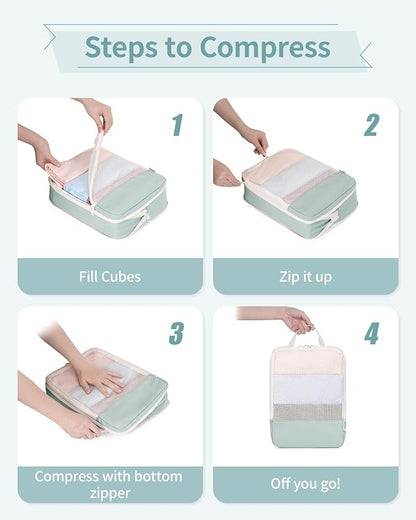 Steps to Compress

1

Fill Cubes

2

Zip it up

3

Compress with bottom zipper

4

Off you go!