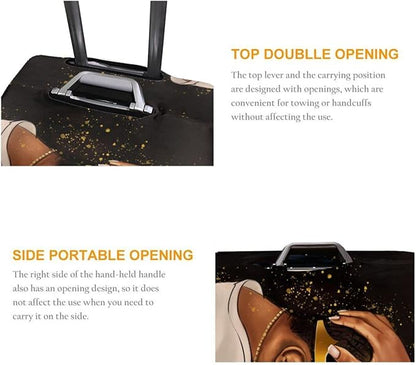 TOP DOUBLLE OPENING

The top lever and the carrying position are designed with openings, which are convenient for towing or handcuffs without affecting the use.

SIDE PORTABLE OPENING

The right side of the hand-held handle also has an opening design, so it does not affect the use when you need to carry it on the side.