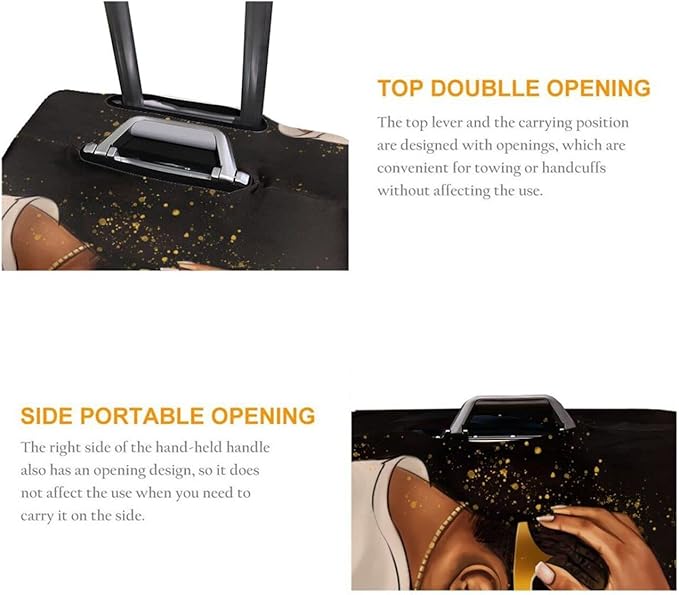 TOP DOUBLLE OPENING

The top lever and the carrying position are designed with openings, which are convenient for towing or handcuffs without affecting the use.

SIDE PORTABLE OPENING

The right side of the hand-held handle also has an opening design, so it does not affect the use when you need to carry it on the side.