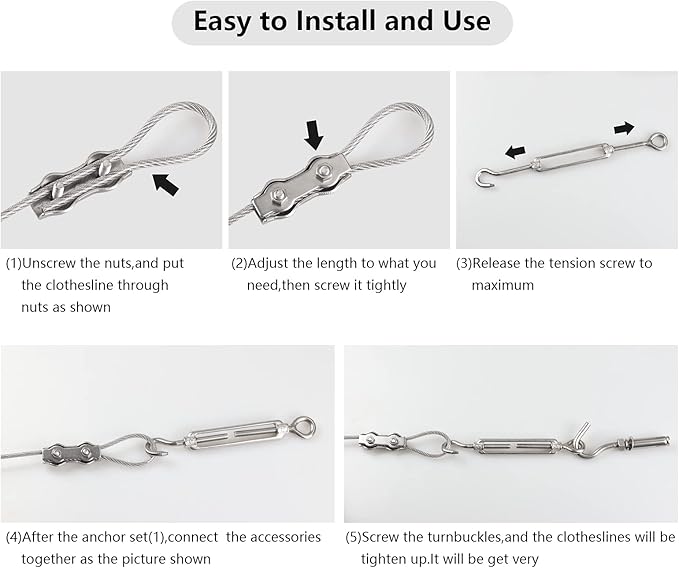 Easy to Install and Use

(1)Unscrew the nuts,and put the clothesline through nuts as shown

(2)Adjust the length to what you need,then screw it tightly

(3)Release the tension screw to maximum

(4)After the anchor set(1),connect the accessories together as the picture shown

(5)Screw the turnbuckles,and the clotheslines will be tighten up.It will be get very