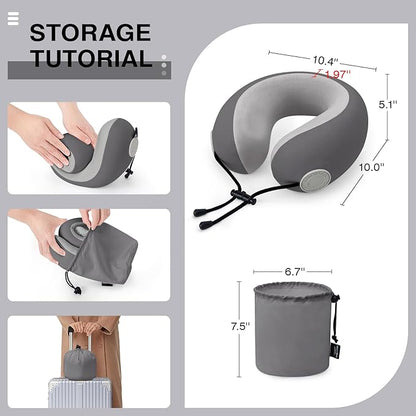 STORAGE TUTORIAL

10.4''
1.97''
5.1''
10.0''

6.7''
7.5''