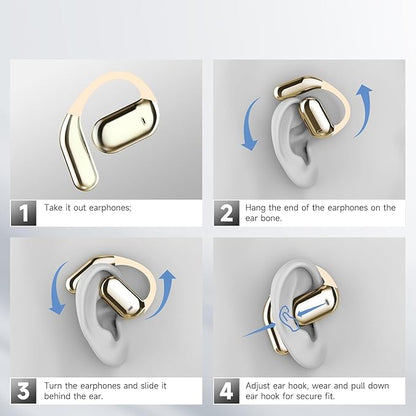 1
Take it out earphones;

2
Hang the end of the earphones on the ear bone.

3
Turn the earphones and slide it behind the ear.

4
Adjust ear hook, wear and pull down ear hook for secure fit.