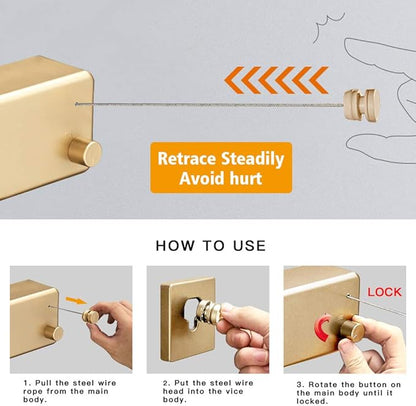 Retrace Steadily
Avoid hurt

HOW TO USE

LOCK

1. Pull the steel wire rope from the main body.

2. Put the steel wire head into the vice body.

3. Rotate the button on the main body until it locked.