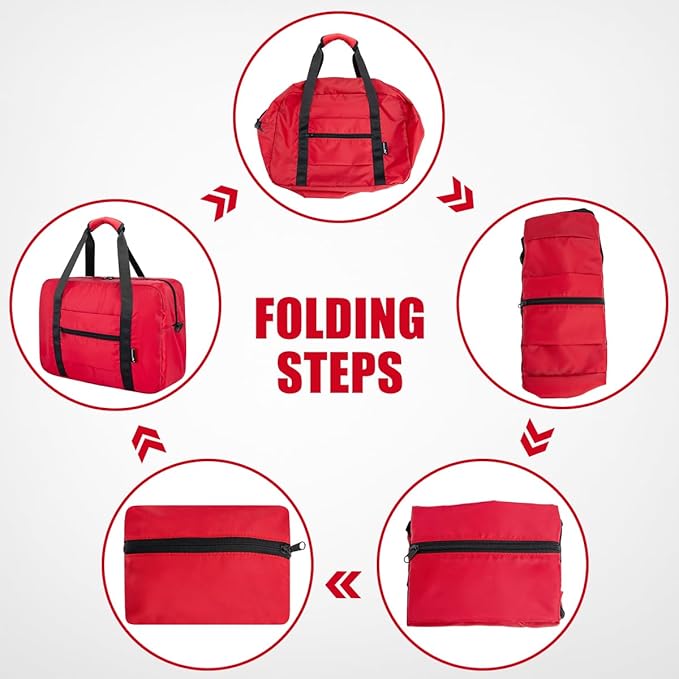 FOLDING STEPS