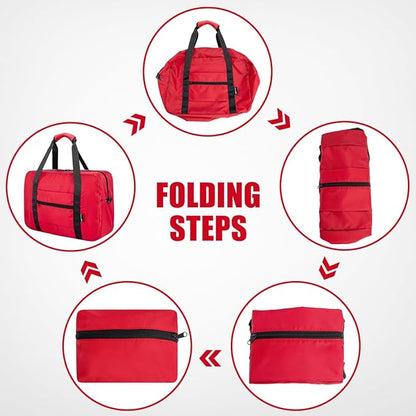 FOLDING STEPS