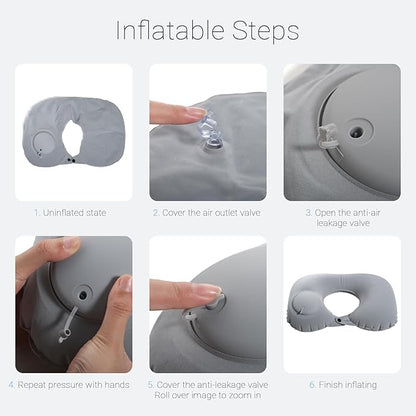 Inflatable Steps

1. Uninflated state

2. Cover the air outlet valve

3. Open the anti-air leakage valve

4. Repeat pressure with hands

5. Cover the anti-leakage valve
Roll over image to zoom in

6. Finish inflating