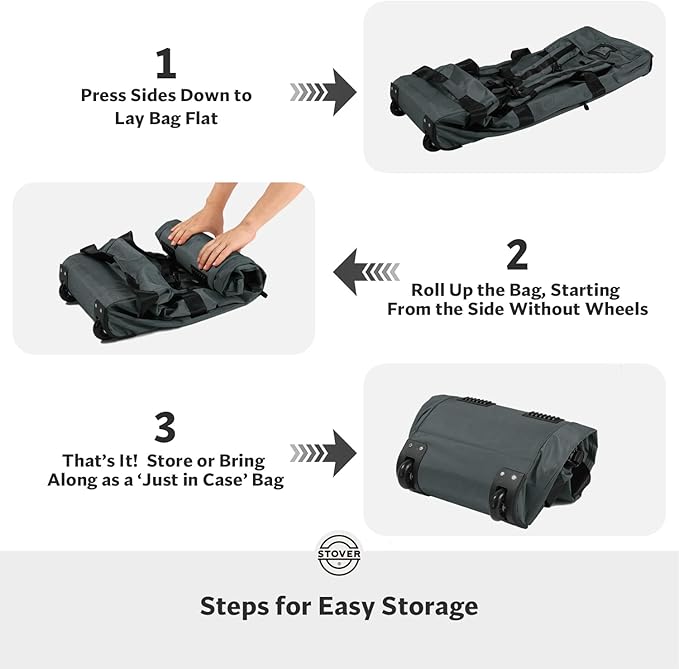 1
Press Sides Down to Lay Bag Flat

2
Roll Up the Bag, Starting From the Side Without Wheels

3
That's It! Store or Bring Along as a 'Just in Case' Bag

STOVER

Steps for Easy Storage