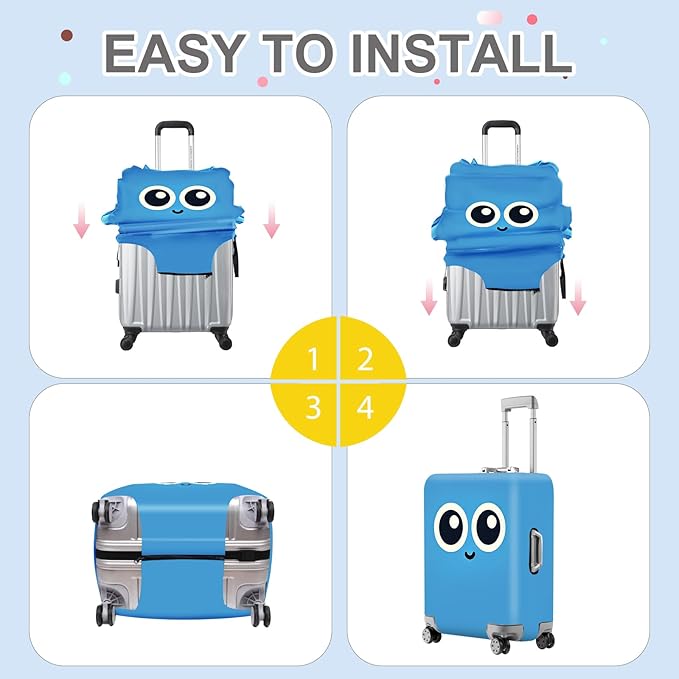 EASY TO INSTALL

1
2
3
4