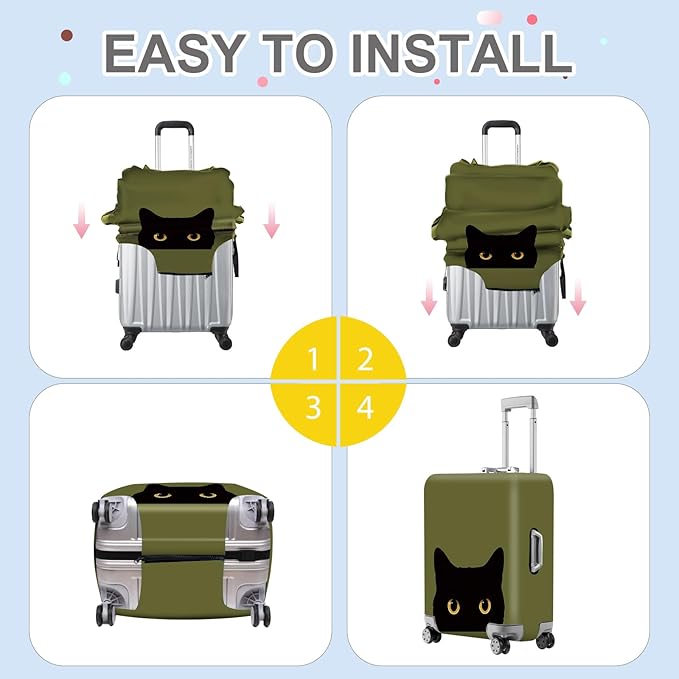 EASY TO INSTALL

1

2

3

4