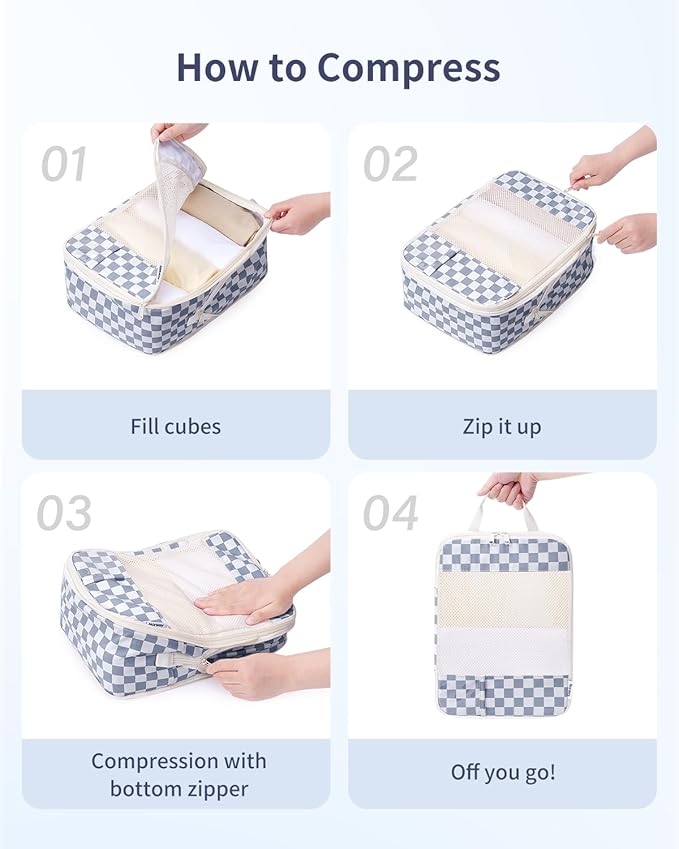 How to Compress

01

Fill cubes

02

Zip it up

03

Compression with bottom zipper

04

Off you go!