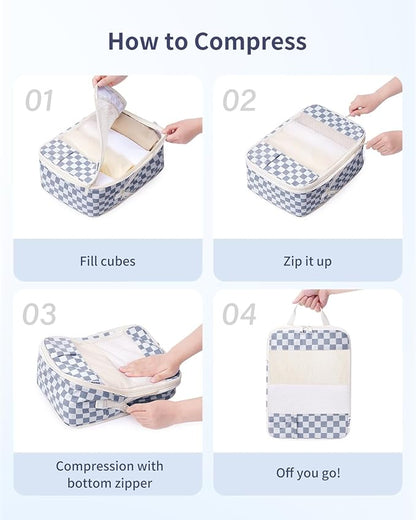 How to Compress

01

Fill cubes

02

Zip it up

03

Compression with bottom zipper

04

Off you go!