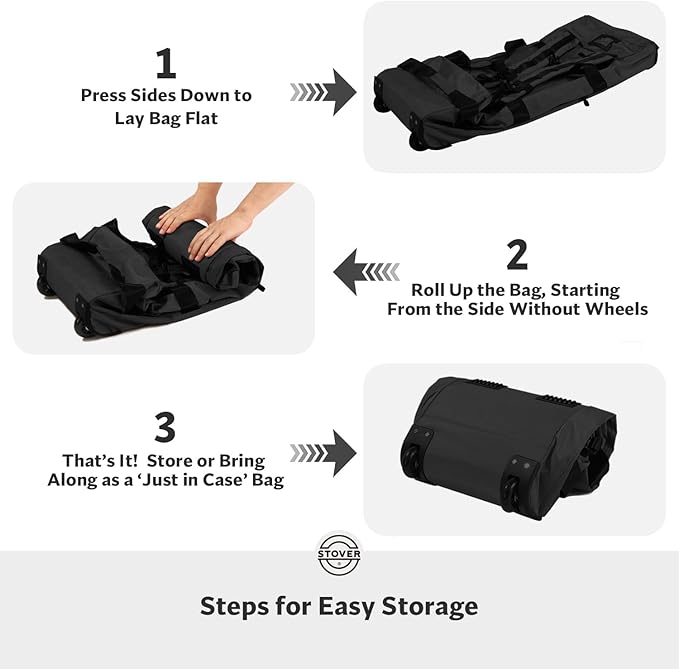 1
Press Sides Down to Lay Bag Flat

2
Roll Up the Bag, Starting From the Side Without Wheels

3
That's It! Store or Bring Along as a 'Just in Case' Bag

STOVER

Steps for Easy Storage