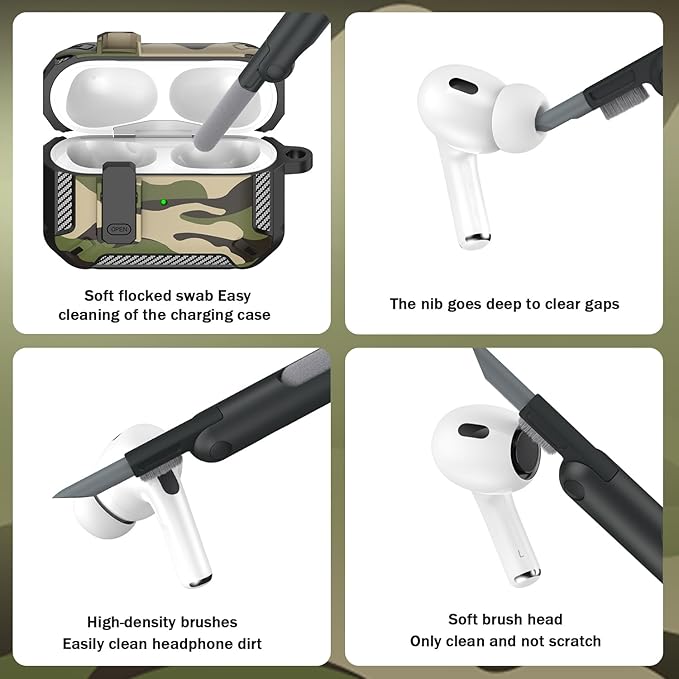 OPEN

Soft flocked swab Easy cleaning of the charging case

The nib goes deep to clear gaps

High-density brushes
Easily clean headphone dirt

L

Soft brush head
Only clean and not scratch