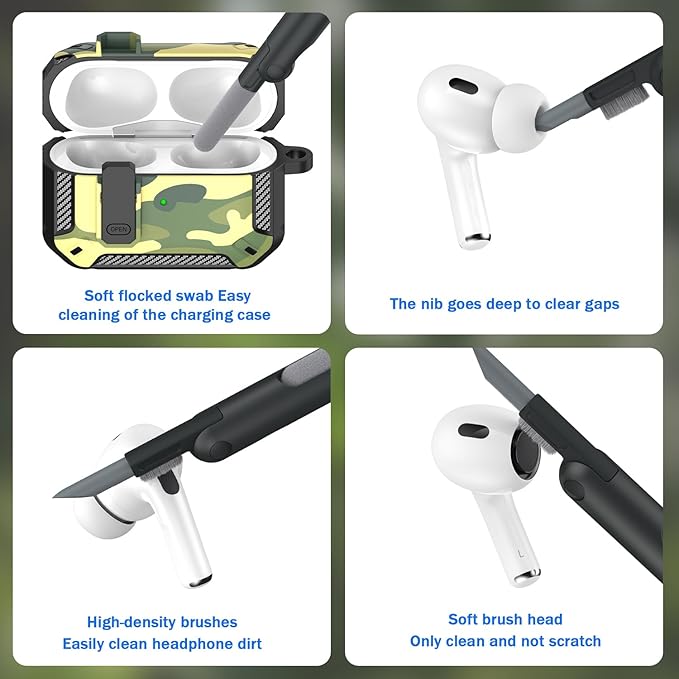 OPEN

Soft flocked swab Easy cleaning of the charging case

The nib goes deep to clear gaps

High-density brushes
Easily clean headphone dirt

L

Soft brush head
Only clean and not scratch