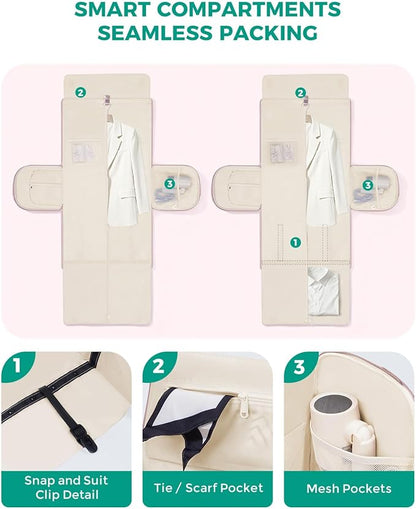 SMART COMPARTMENTS
SEAMLESS PACKING

2
3
2
3
1

1
Snap and Suit Clip Detail

2
Tie / Scarf Pocket

3
Mesh Pockets